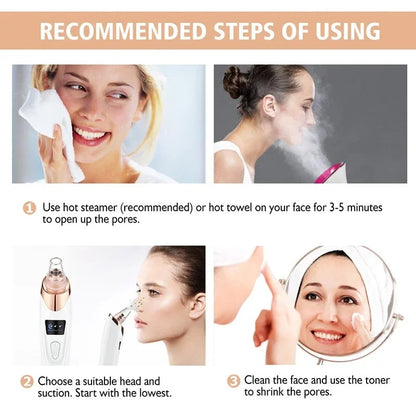 RECOMMENDED STEPS OF USING

1 Use hot steamer (recommended) or hot towel on your face for 3-5 minutes to open up the pores.

2 Choose a suitable head and suction. Start with the lowest.

3 Clean the face and use the toner to shrink the pores.