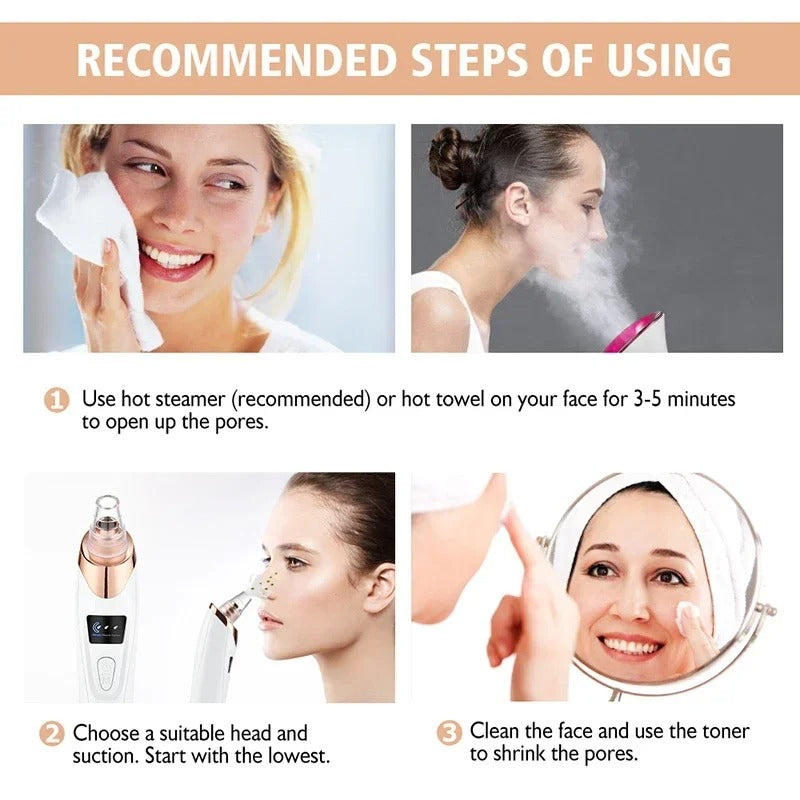 RECOMMENDED STEPS OF USING

1 Use hot steamer (recommended) or hot towel on your face for 3-5 minutes to open up the pores.

2 Choose a suitable head and suction. Start with the lowest.

3 Clean the face and use the toner to shrink the pores.